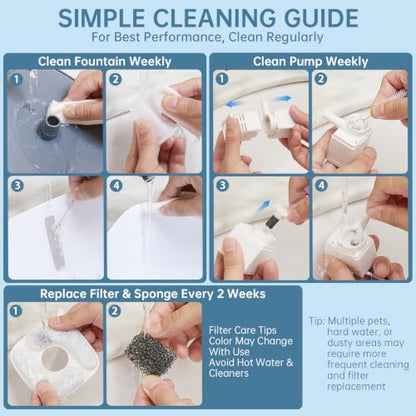 SIMPLE CLEANING GUIDE
For Best Performance, Clean Regularly

Clean Fountain Weekly

1 2 3 4

Clean Pump Weekly

1 2 3 4

Replace Filter & Sponge Every 2 Weeks

1 2

Filter Care Tips
Color May Change With Use
Avoid Hot Water & Cleaners

Tip: Multiple pets, hard water, or dusty areas may require more frequent cleaning and filter replacement